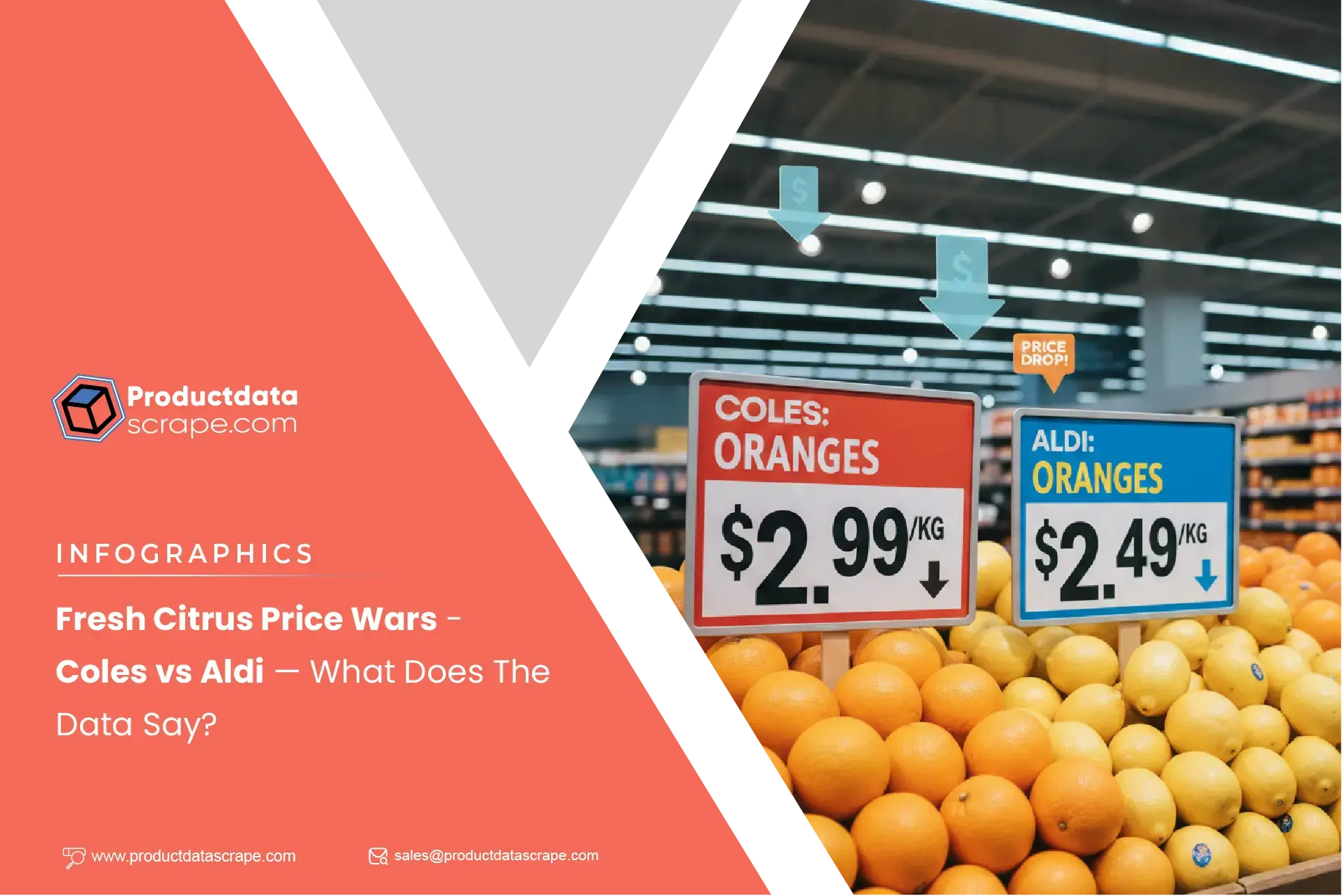 Productdata scrape.com

INFOGRAPHICS

Fresh Citrus Price Wars - Coles vs Aldi — What Does The Data Say?

www.productdatascrape.com

sales@productdatascrape.com

$

$

PRICE DROP!

COLES: ORANGES

$2.99/KG

ALDI: ORANGES

$2.49/KG